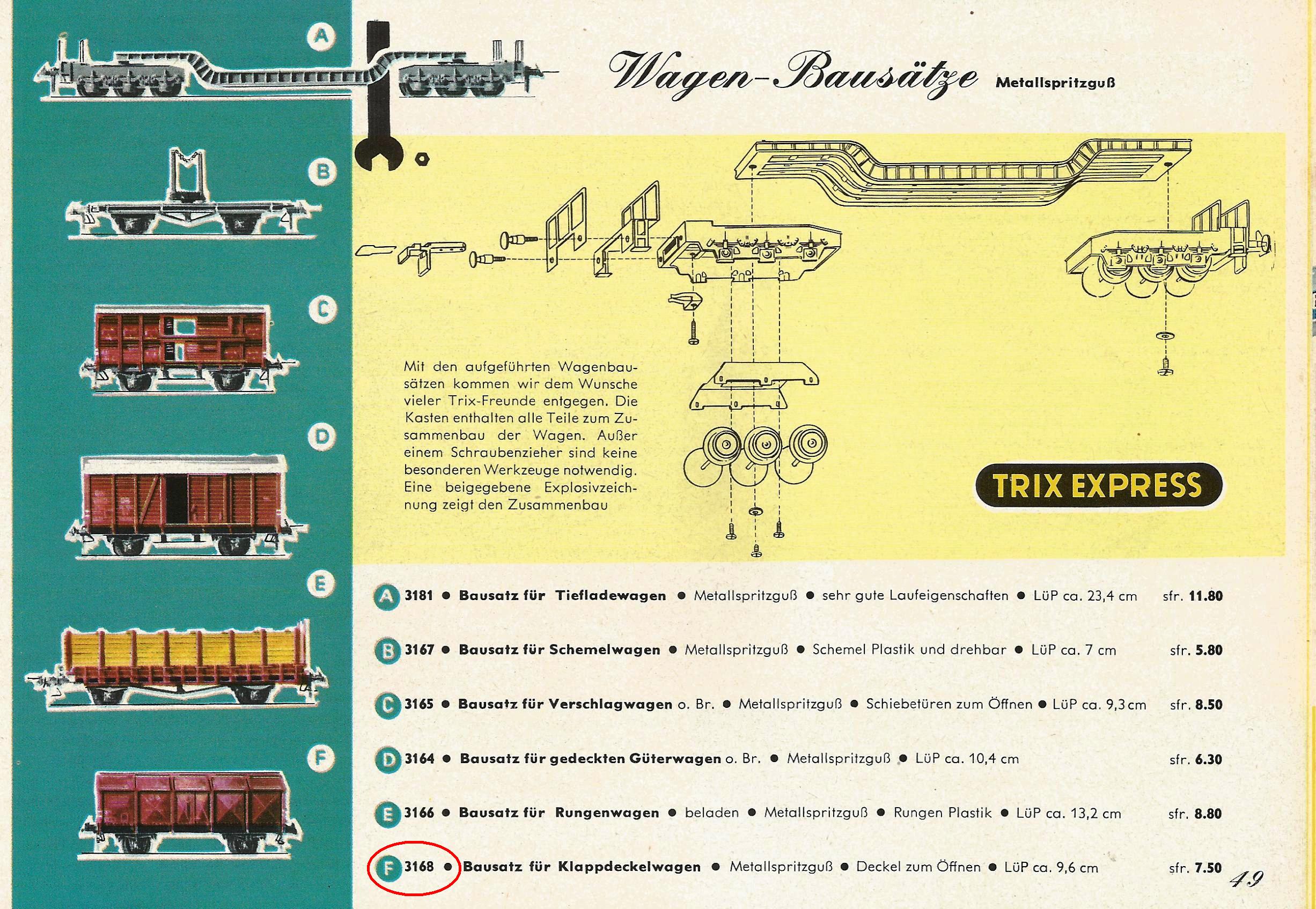 A

B

C

D

E

F

Wagen-Bausätze Metallspritzguß

Mit den aufgeführten Wagenbausätzen kommen wir dem Wunsche vieler Trix-Freunde entgegen. Die Kasten enthalten alle Teile zum Zusammenbau der Wagen. Außer einem Schraubenzieher sind keine besonderen Werkzeuge notwendig. Eine beigegebene Explosivzeichnung zeigt den Zusammenbau

TRIX EXPRESS

A 3181 ● Bausatz für Tiefladewagen ● Metallspritzguß ● sehr gute Laufeigenschaften ● LüP ca. 23,4 cm sfr. 11.80

B 3167 ● Bausatz für Schemelwagen ● Metallspritzguß ● Schemel Plastik und drehbar ● LüP ca. 7 cm sfr. 5.80

C 3165 ● Bausatz für Verschlagwagen o. Br. ● Metallspritzguß ● Schiebetüren zum Öffnen ● LüP ca. 9,3 cm sfr. 8.50

D 3164 ● Bausatz für gedeckten Güterwagen o. Br. ● Metallspritzguß ● LüP ca. 10,4 cm sfr. 6.30

E 3166 ● Bausatz für Rungenwagen ● beladen ● Metallspritzguß ● Rungen Plastik ● LüP ca. 13,2 cm sfr. 8.80

F 3168 ● Bausatz für Klappdeckelwagen ● Metallspritzguß ● Deckel zum Öffnen ● LüP ca. 9,6 cm sfr. 7.50

49